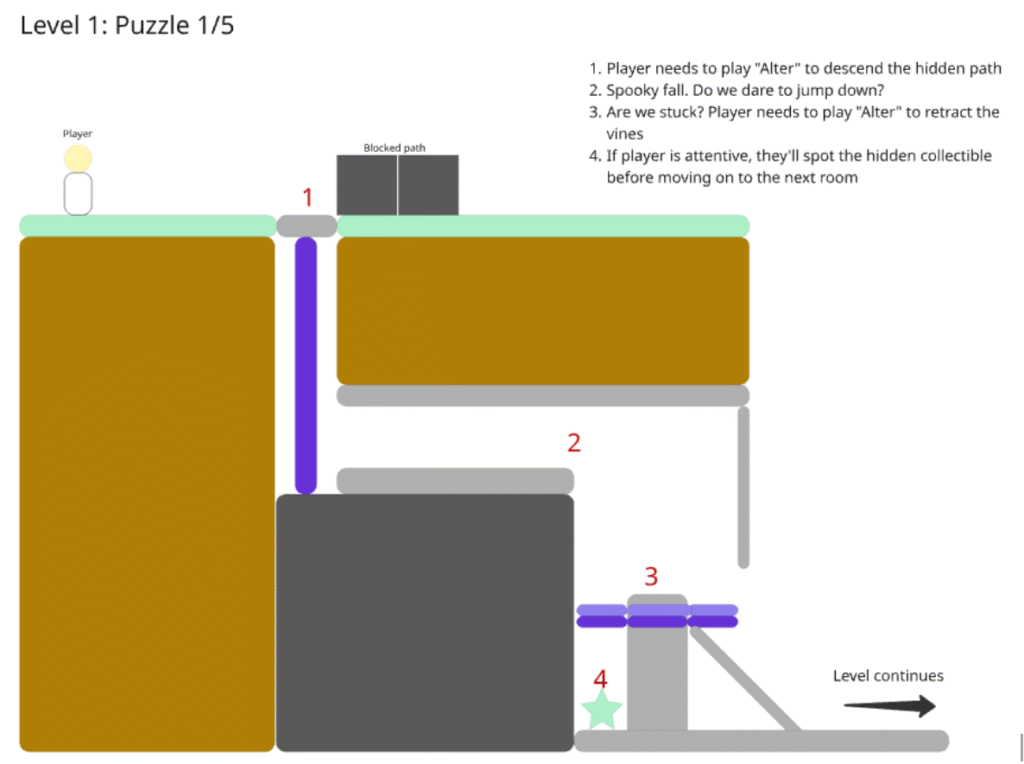 Level 1: Puzzle 1/5

1. Player needs to play "Alter" to descend the hidden path
2. Spooky fall. Do we dare to jump down?
3. Are we stuck? Player needs to play "Alter" to retract the vines
4. If player is attentive, they'll spot the hidden collectible before moving on to the next room

Player

Blocked path

1

2

3

4

Level continues